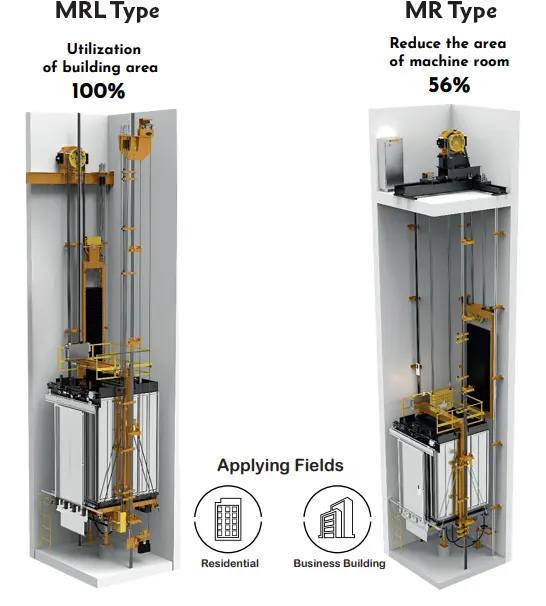 MRL Type

Utilization of building area
100%

MR Type

Reduce the area of machine room
56%

Applying Fields

Residential

Business Building