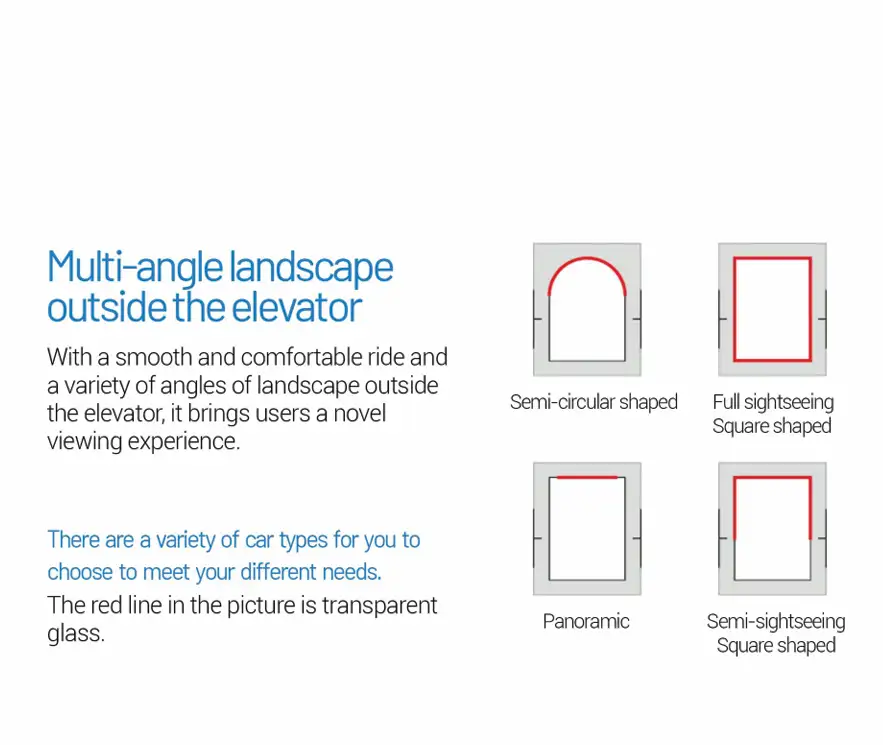 Multi-angle landscape outside the elevator

With a smooth and comfortable ride and a variety of angles of landscape outside the elevator, it brings users a novel viewing experience.

There are a variety of car types for you to choose to meet your different needs.
The red line in the picture is transparent glass.

Semi-circular shaped

Full sightseeing Square shaped

Panoramic

Semi-sightseeing Square shaped